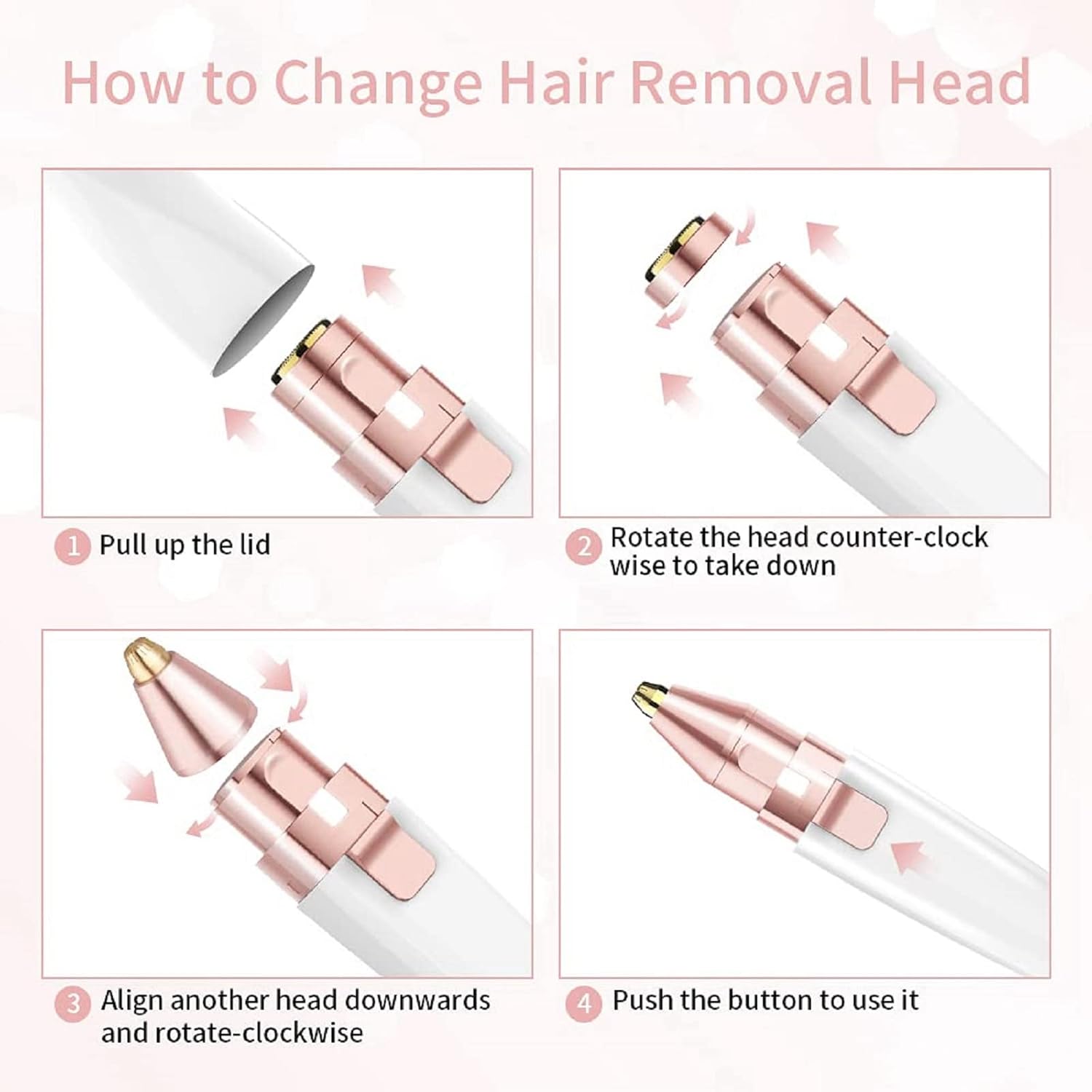 How to Change Hair Removal Head

1 Pull up the lid

2 Rotate the head counter-clock wise to take down

3 Align another head downwards and rotate-clockwise

4 Push the button to use it